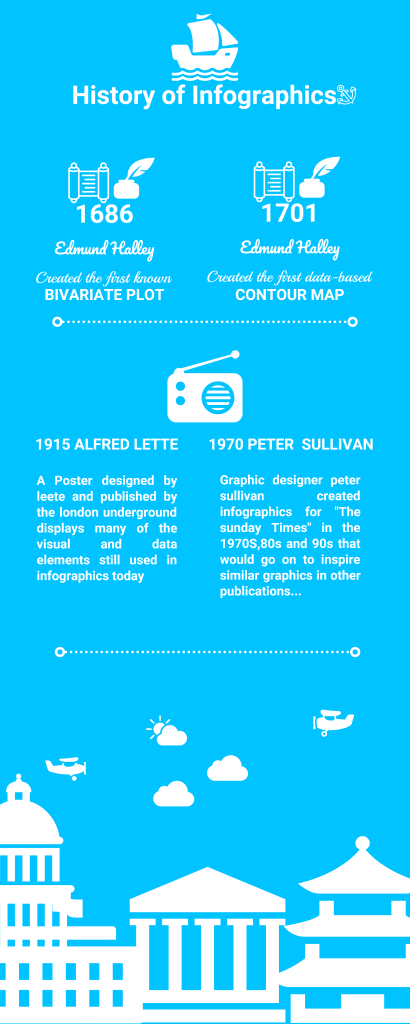 History of Infographics

1686
Edmund Halley
Created the first known
BIVARIATE PLOT

1701
Edmund Halley
Created the first data-based
CONTOUR MAP

1915 ALFRED LETTE

A Poster designed by leete and published by the london underground displays many of the visual and data elements still used in infographics today

1970 PETER SULLIVAN

Graphic designer peter sullivan created infographics for "The sunday Times" in the 1970S,80s and 90s that would go on to inspire similar graphics in other publications...